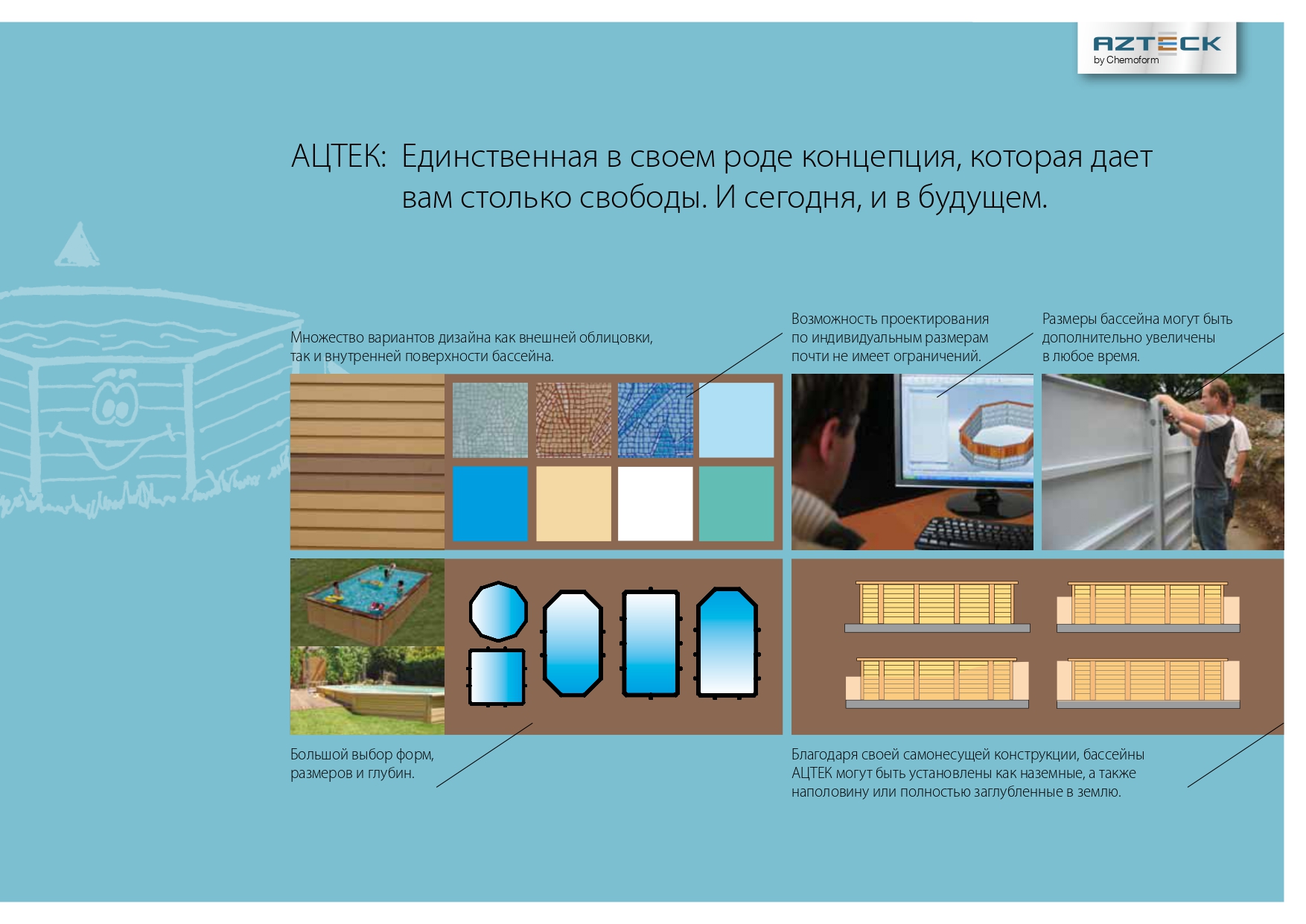 AZTECK
by Chemoform

АЦТЕК: Единственная в своем роде концепция, которая дает вам столько свободы. И сегодня, и в будущем.

Множество вариантов дизайна как внешней облицовки, так и внутренней поверхности бассейна.

Возможность проектирования по индивидуальным размерам почти не имеет ограничений.

Размеры бассейна могут быть дополнительно увеличены в любое время.

Большой выбор форм, размеров и глубин.

Благодаря своей самонесущей конструкции, бассейны АЦТЕК могут быть установлены как наземные, а также наполовину или полностью заглубленные в землю.